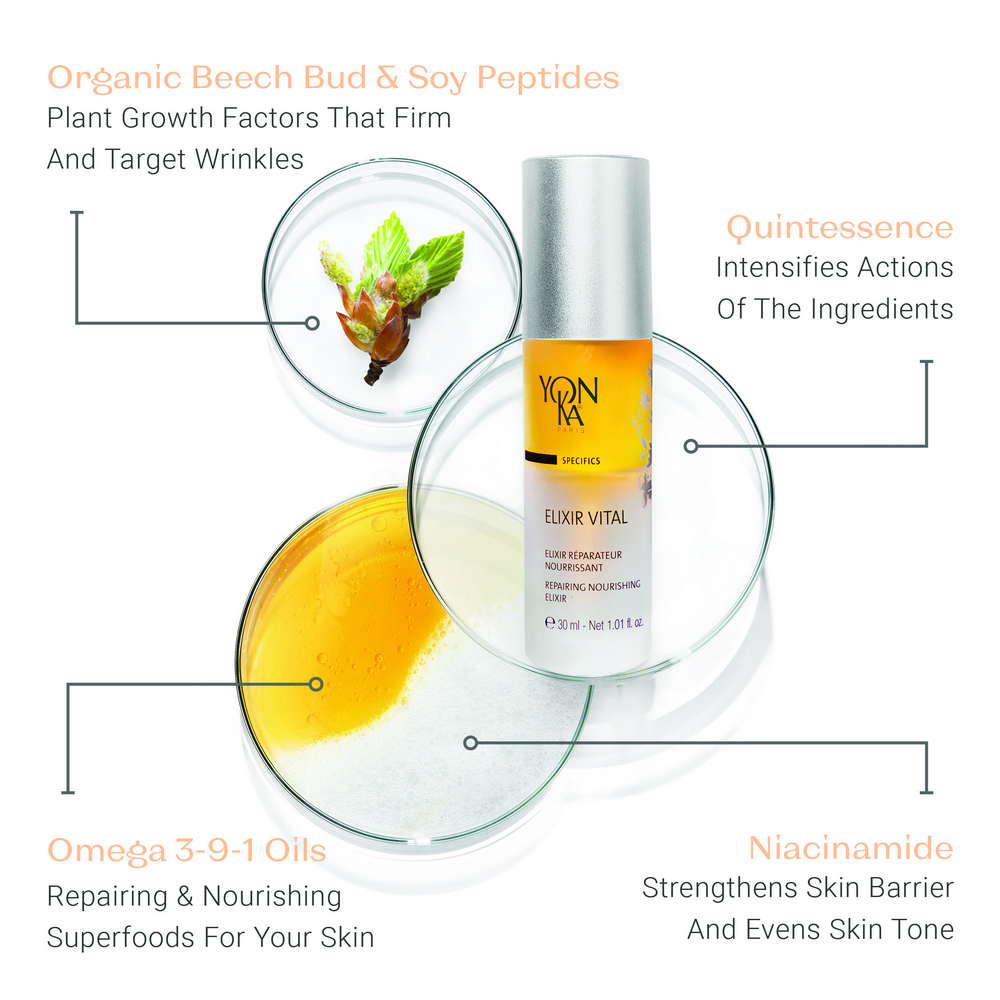 Organic Beech Bud & Soy Peptides
Plant Growth Factors That Firm And Target Wrinkles

Quintessence
Intensifies Actions Of The Ingredients

YON KA
PARIS
SPECIFICS
ELIXIR VITAL
ELIXIR RÉPARATEUR NOURRISSANT
REPAIRING NOURISHING ELIXIR
℮ 30 ml - Net 1.01 fl. oz.

Omega 3-9-1 Oils
Repairing & Nourishing Superfoods For Your Skin

Niacinamide
Strengthens Skin Barrier And Evens Skin Tone